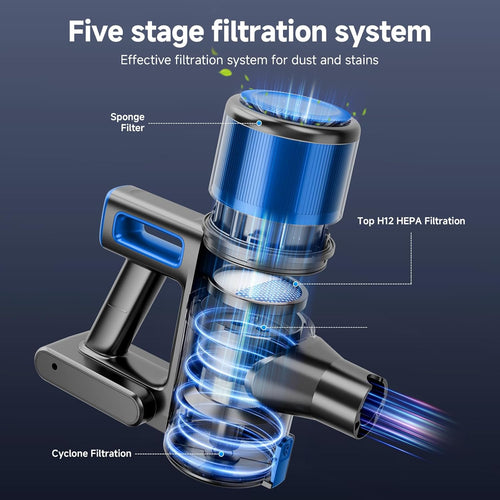 Five stage filtration system

Effective filtration system for dust and stains

Sponge Filter

Top H12 HEPA Filtration

Cyclone Filtration