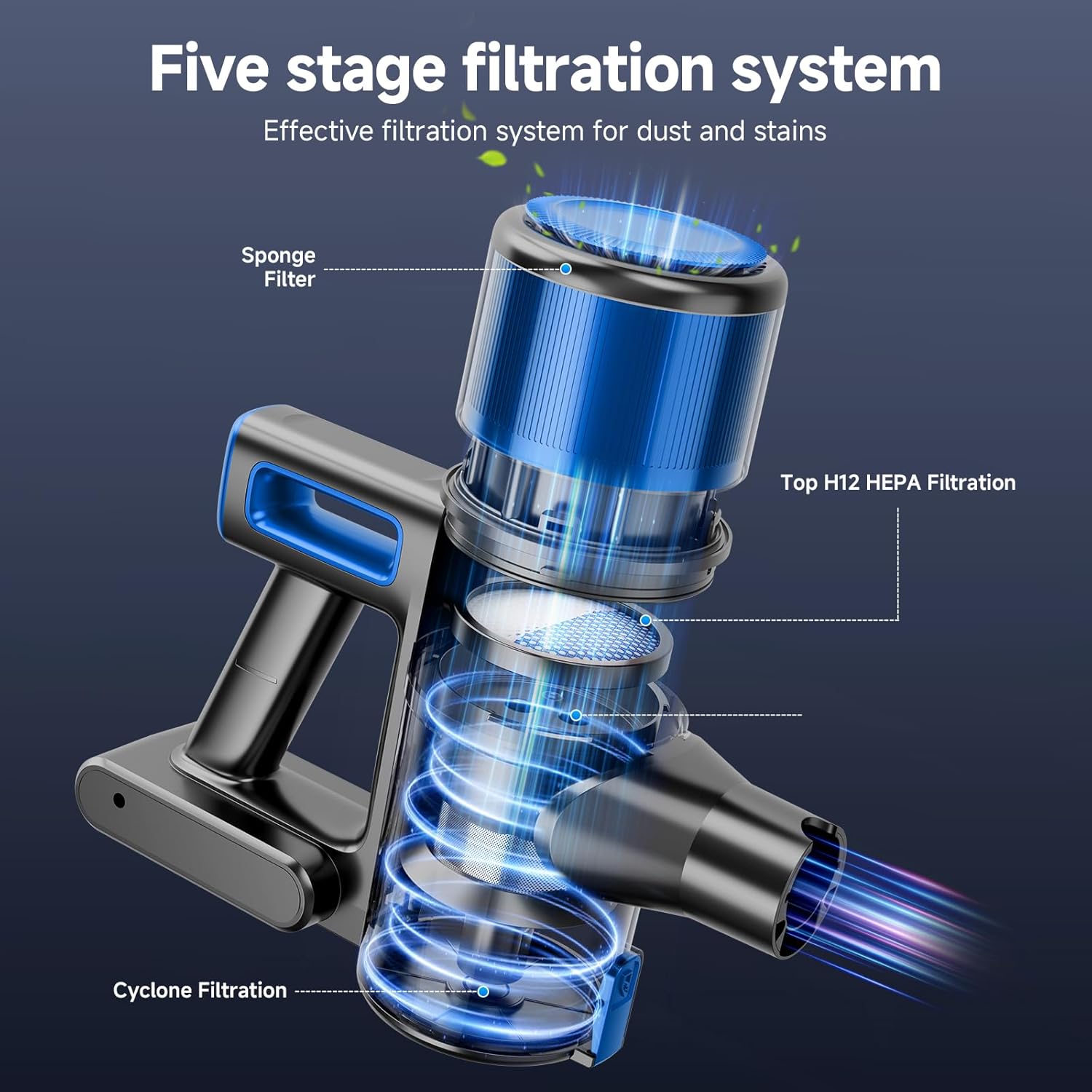 Five stage filtration system

Effective filtration system for dust and stains

Sponge Filter

Top H12 HEPA Filtration

Cyclone Filtration